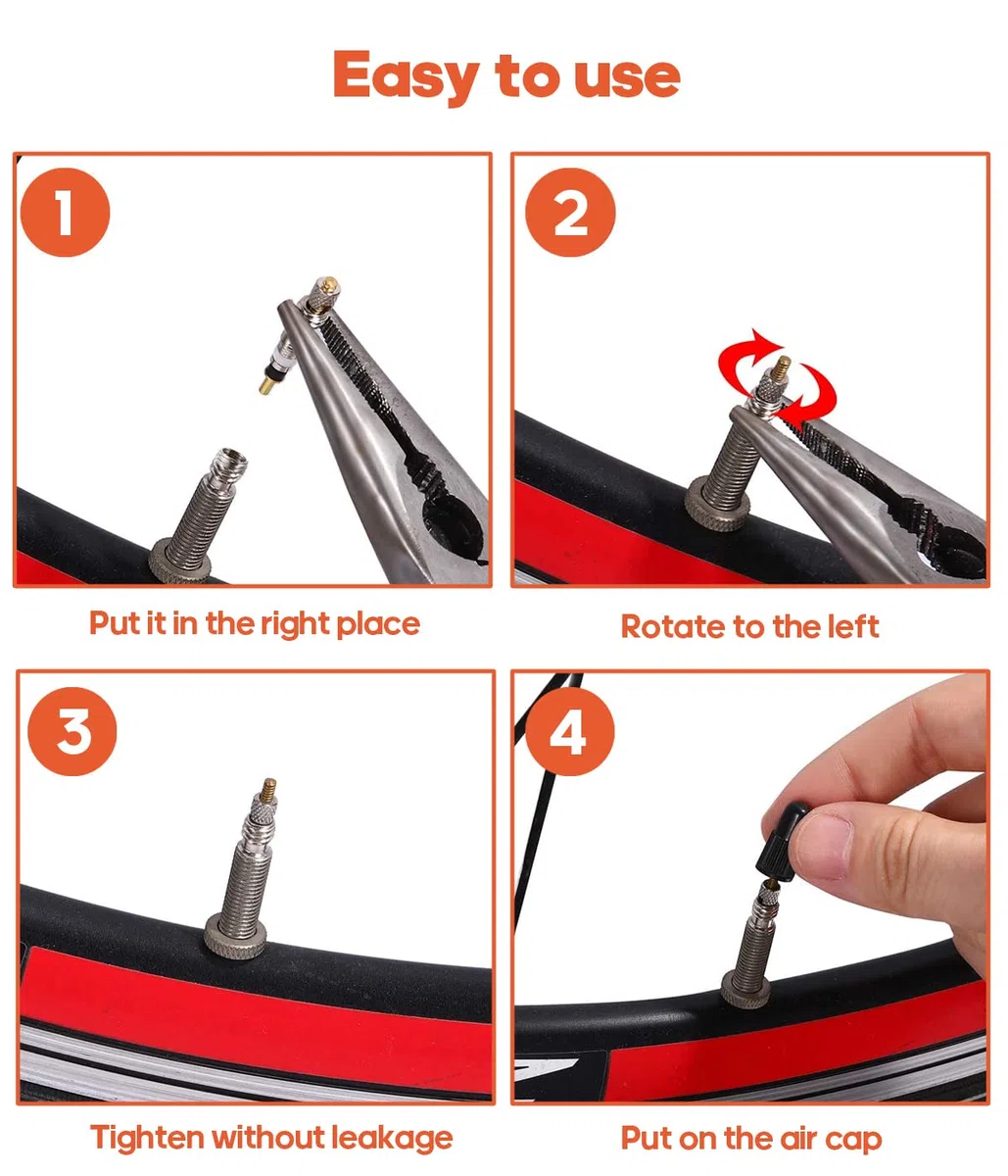 Easy to use

1

Put it in the right place

2

Rotate to the left

3

Tighten without leakage

4

Put on the air cap